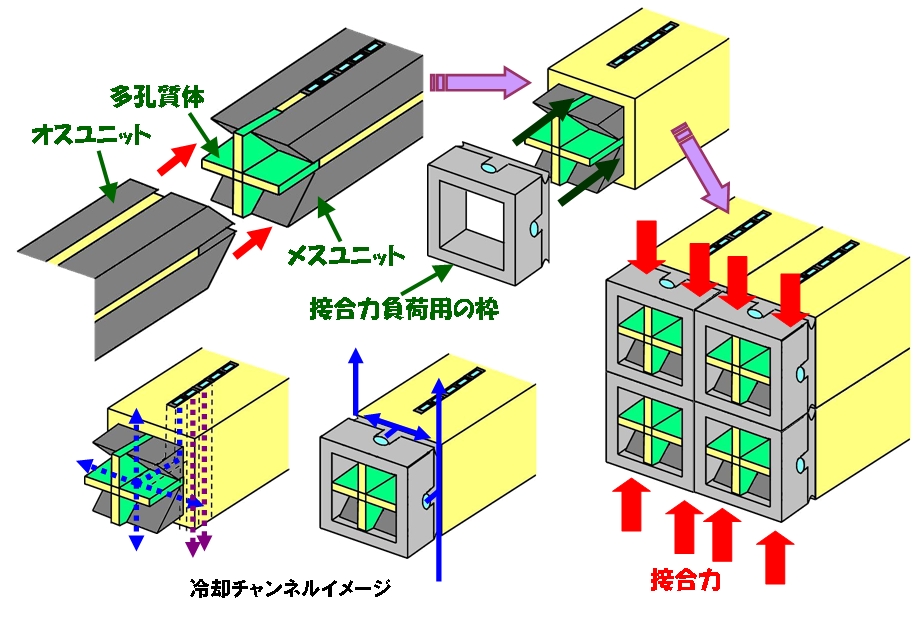 多孔質体

オスユニット

メスユニット

接合力負荷用の枠

冷却チャンネルイメージ

接合力